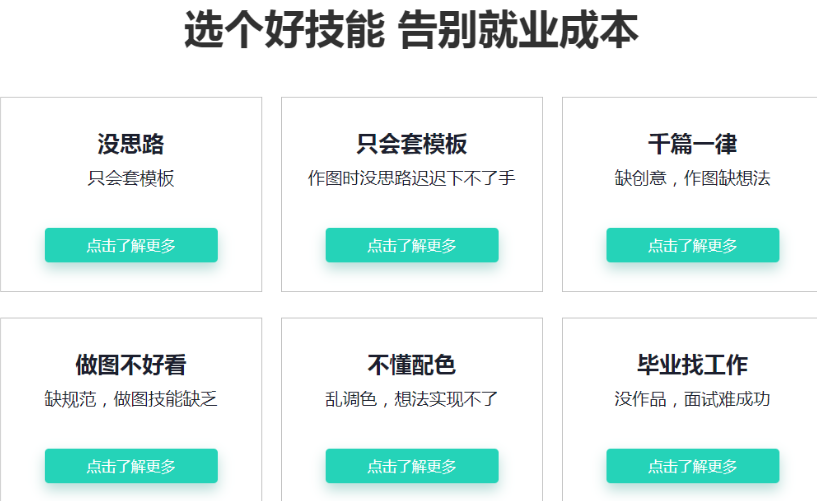 选个好技能 告别就业成本

没思路
只会套模板
点击了解更多

只会套模板
作图时没思路迟迟下不了手
点击了解更多

千篇一律
缺创意，作图缺想法
点击了解更多

做图不好看
缺规范，做图技能缺乏
点击了解更多

不懂配色
乱调色，想法实现不了
点击了解更多

毕业找工作
没作品，面试难成功
点击了解更多