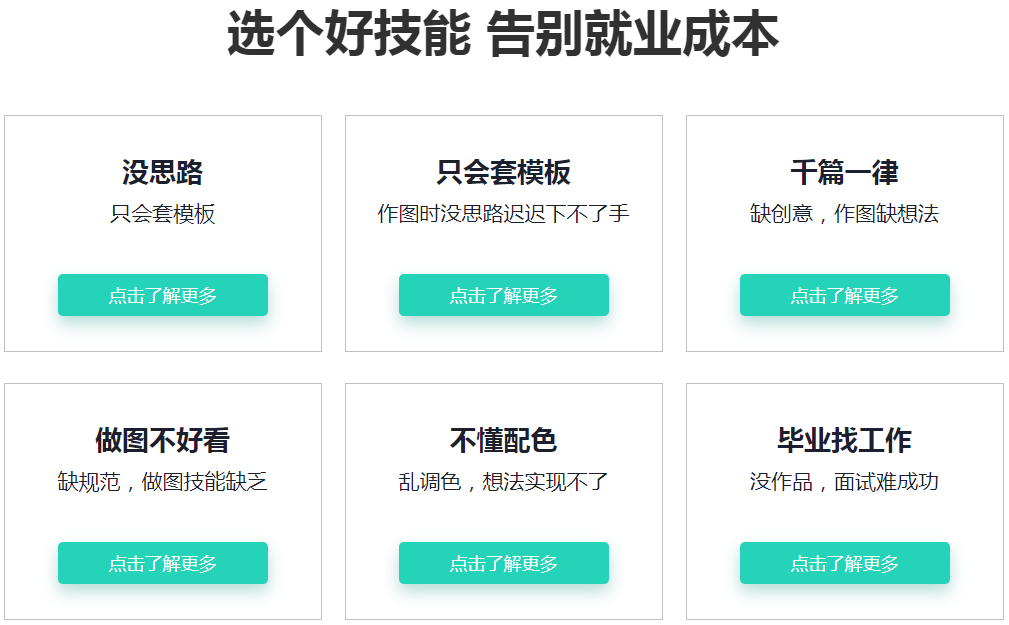 选个好技能 告别就业成本

没思路
只会套模板
点击了解更多

只会套模板
作图时没思路迟迟下不了手
点击了解更多

千篇一律
缺创意，作图缺想法
点击了解更多

做图不好看
缺规范，做图技能缺乏
点击了解更多

不懂配色
乱调色，想法实现不了
点击了解更多

毕业找工作
没作品，面试难成功
点击了解更多