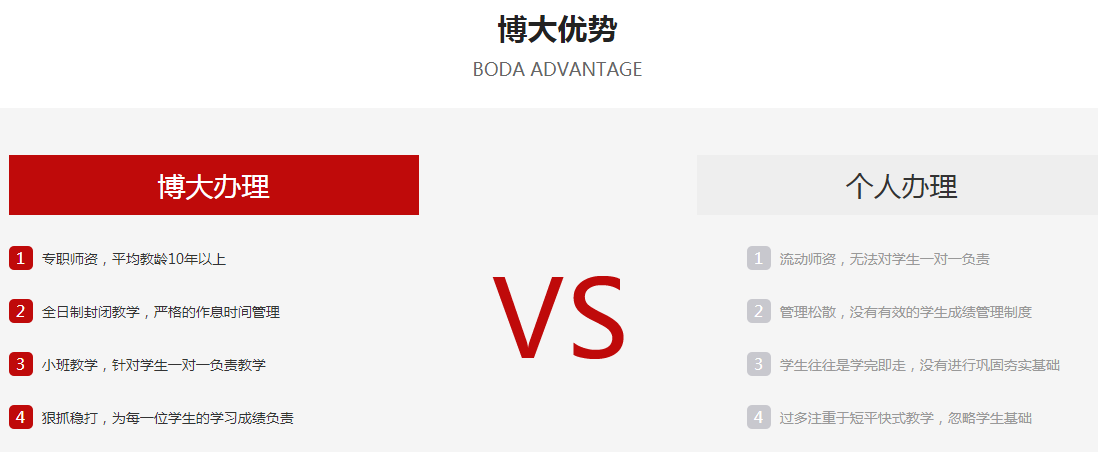 博大优势
BODA ADVANTAGE

博大办理

1 专职师资，平均教龄10年以上

2 全日制封闭教学，严格的作息时间管理

3 小班教学，针对学生一对一负责教学

4 狠抓稳打，为每一位学生的学习成绩负责

VS

个人办理

1 流动师资，无法对学生一对一负责

2 管理松散，没有有效的学生成绩管理制度

3 学生往往是学完即走，没有进行巩固夯实基础

4 过多注重于短平快式教学，忽略学生基础