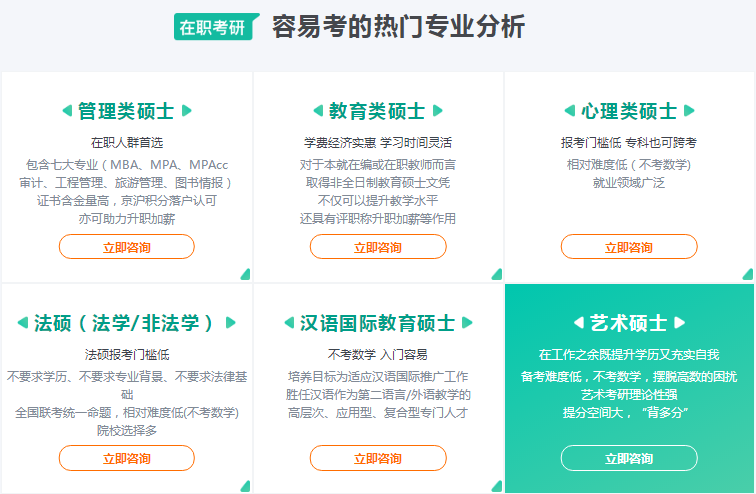 在职考研 容易考的热门专业分析

管理类硕士

在职人群首选

包含七大专业（MBA、MPA、MPAcc 审计、工程管理、旅游管理、图书情报）

证书含金量高，京沪积分落户认可

亦可助力升职加薪

立即咨询

教育类硕士

学费经济实惠 学习时间灵活

对于本就在编或在职教师而言

取得非全日制教育硕士文凭

不仅可以提升教学水平

还具有评职称升职加薪等作用

立即咨询

心理类硕士

报考门槛低 专科也可跨考

相对难度低（不考数学）

就业领域广泛

立即咨询

法硕（法学/非法学）

法硕报考门槛低

不要求学历、不要求专业背景、不要求法律基础

全国联考统一命题，相对难度低(不考数学)

院校选择多

立即咨询

汉语国际教育硕士

不考数学 入门容易

培养目标为适应汉语国际推广工作

胜任汉语作为第二语言/外语教学的

高层次、应用型、复合型专门人才

立即咨询

艺术硕士

在工作之余既提升学历又充实自我

备考难度低，不考数学，摆脱高数的困扰

艺术考研理论性强

提分空间大，“背多分”

立即咨询